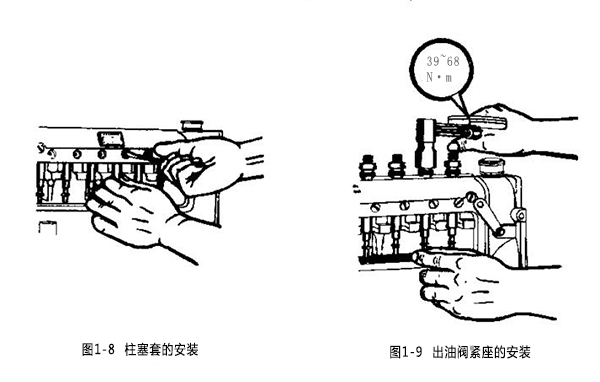 39~68
N·m

图1-8 柱塞套的安装

图1-9 出油阀紧座的安装